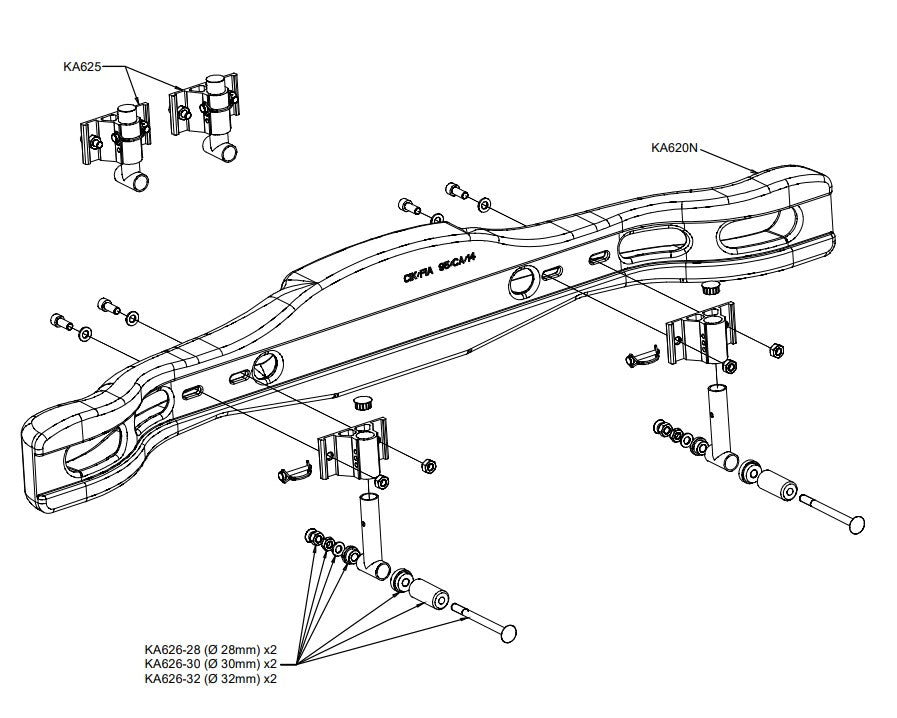 KA625

KA620N

CIK/FIA 95/CA/14

KA626-28 (Ø 28mm) x2
KA626-30 (Ø 30mm) x2
KA626-32 (Ø 32mm) x2